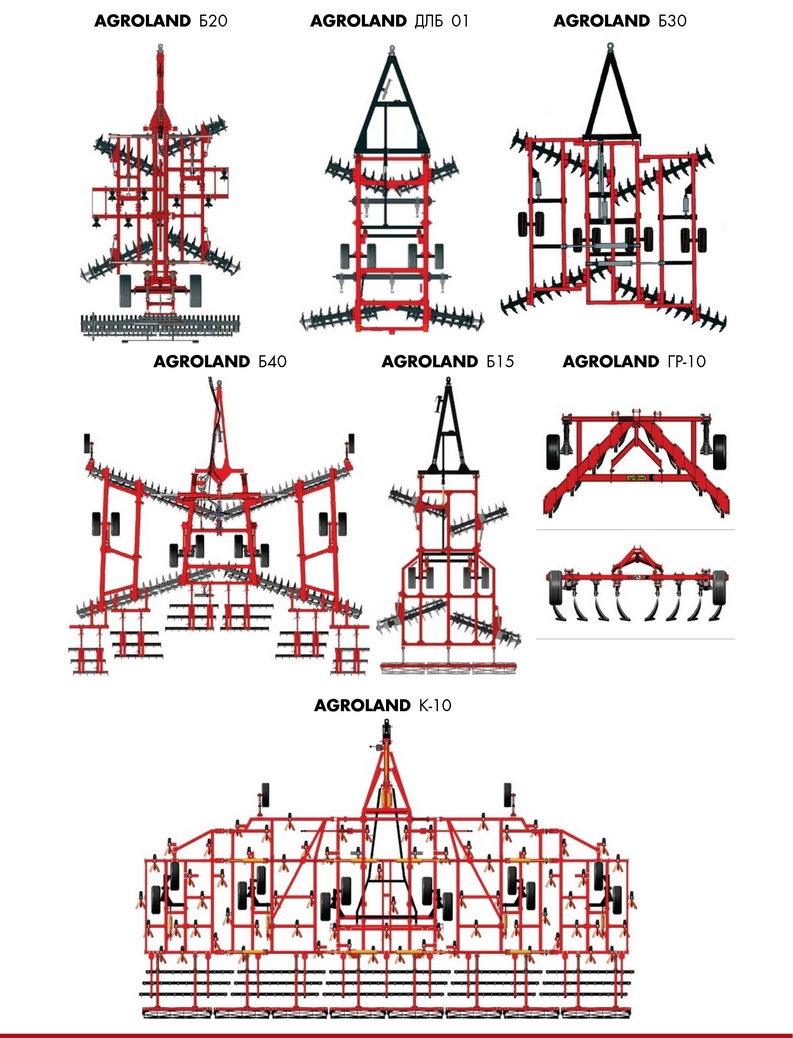 AGROLAND Б20

AGROLAND ДЛБ 01

AGROLAND Б30

AGROLAND Б40

AGROLAND Б15

AGROLAND ГР-10

AGROLAND К-10