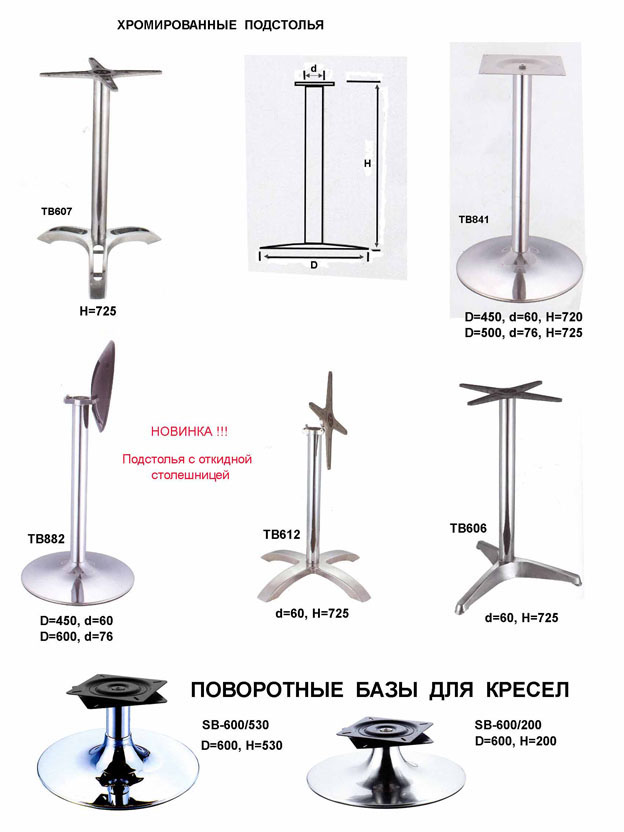 ХРОМИРОВАННЫЕ ПОДСТОЛЬЯ

TB607

H=725

d

H

D

TB841

D=450, d=60, H=720
D=500, d=76, H=725

НОВИНКА !!!

Подстолья с откидной столешницей

TB882

D=450, d=60
D=600, d=76

TB612

d=60, H=725

TB606

d=60, H=725

ПОВОРОТНЫЕ БАЗЫ ДЛЯ КРЕСЕЛ

SB-600/530
D=600, H=530

SB-600/200
D=600, H=200